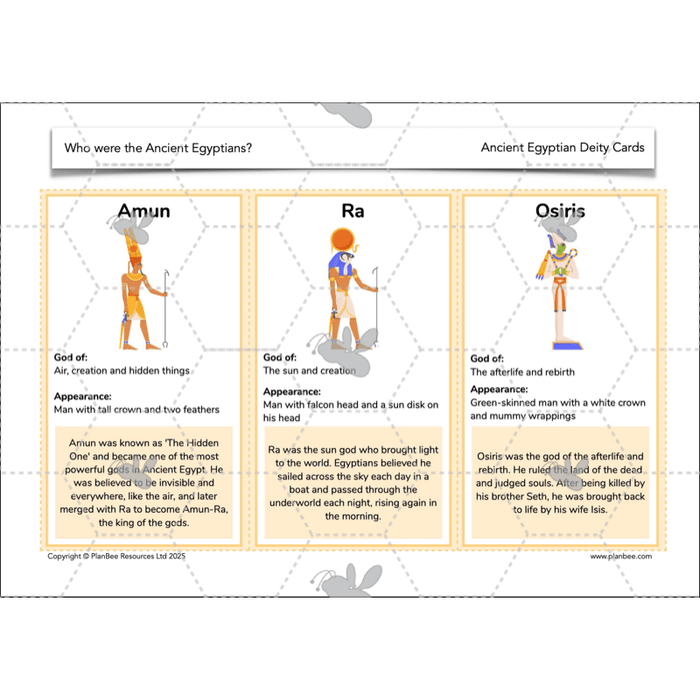 Who were the Ancient Egyptians?

Ancient Egyptian Deity Cards

Amun

God of:
Air, creation and hidden things

Appearance:
Man with tall crown and two feathers

Amun was known as 'The Hidden One' and became one of the most powerful gods in Ancient Egypt. He was believed to be invisible and everywhere, like the air, and later merged with Ra to become Amun-Ra, the king of the gods.

Ra

God of:
The sun and creation

Appearance:
Man with falcon head and a sun disk on his head

Ra was the sun god who brought light to the world. Egyptians believed he sailed across the sky each day in a boat and passed through the underworld each night, rising again in the morning.

Osiris

God of:
The afterlife and rebirth

Appearance:
Green-skinned man with a white crown and mummy wrappings

Osiris was the god of the afterlife and rebirth. He ruled the land of the dead and judged souls. After being killed by his brother Seth, he was brought back to life by his wife Isis.

Copyright © PlanBee Resources Ltd 2025

www.planbee.com