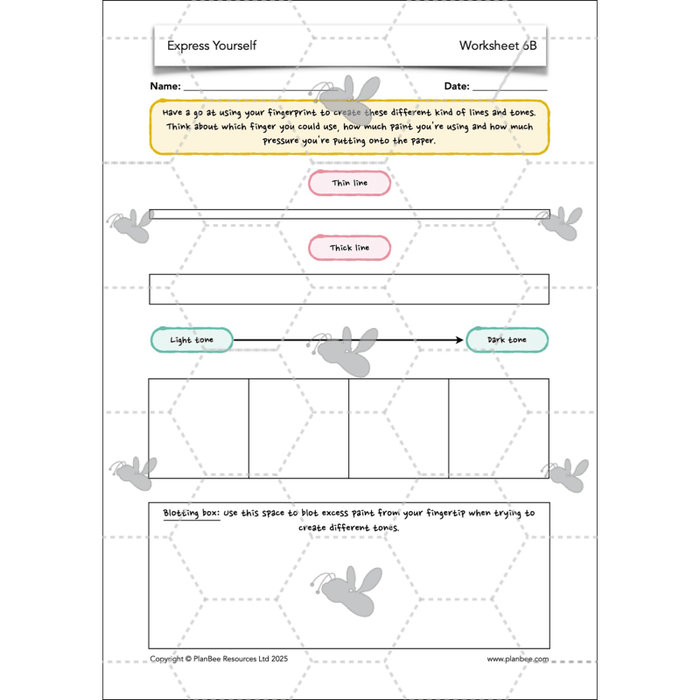 Express Yourself

Worksheet 6B

Name: ______________________

Date: ____________

Have a go at using your fingerprint to create these different kind of lines and tones. Think about which finger you could use, how much paint you're using and how much pressure you're putting onto the paper.

Thin line

Thick line

Light tone

Dark tone

Blotting box: Use this space to blot excess paint from your fingertip when trying to create different tones.

Copyright © PlanBee Resources Ltd 2025

www.planbee.com