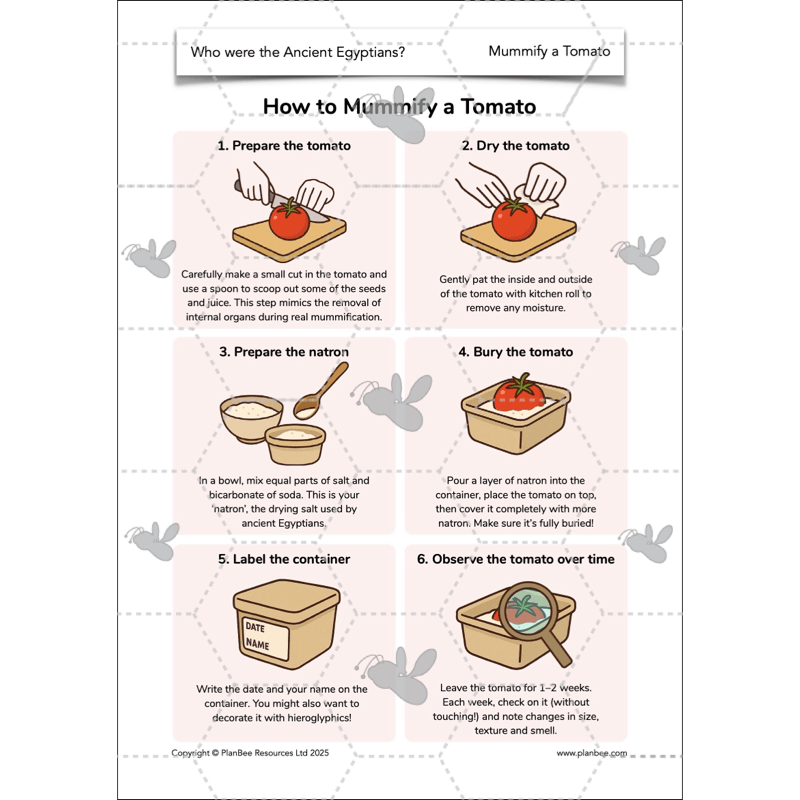 Who were the Ancient Egyptians?

Mummify a Tomato

How to Mummify a Tomato

1. Prepare the tomato

Carefully make a small cut in the tomato and use a spoon to scoop out some of the seeds and juice. This step mimics the removal of internal organs during real mummification.

2. Dry the tomato

Gently pat the inside and outside of the tomato with kitchen roll to remove any moisture.

3. Prepare the natron

In a bowl, mix equal parts of salt and bicarbonate of soda. This is your 'natron', the drying salt used by ancient Egyptians.

4. Bury the tomato

Pour a layer of natron into the container, place the tomato on top, then cover it completely with more natron. Make sure it's fully buried!

5. Label the container

DATE
NAME

Write the date and your name on the container. You might also want to decorate it with hieroglyphics!

6. Observe the tomato over time

Leave the tomato for 1–2 weeks. Each week, check on it (without touching!) and note changes in size, texture and smell.

Copyright © PlanBee Resources Ltd 2025

www.planbee.com