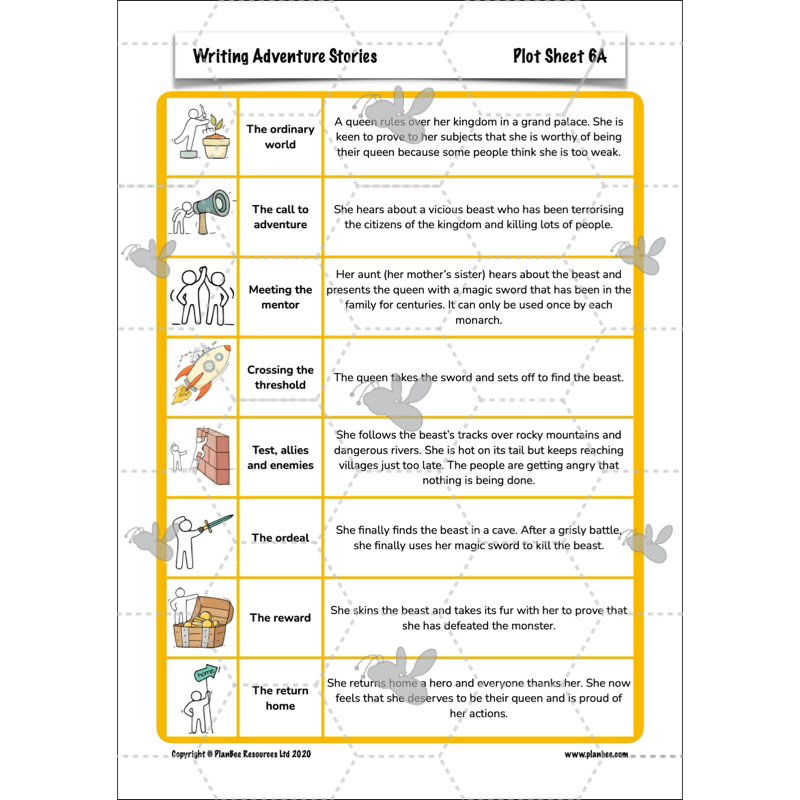 Writing Adventure Stories

Plot Sheet 6A

| | | |
|---|---|---|
| | The ordinary world | A queen rules over her kingdom in a grand palace. She is keen to prove to her subjects that she is worthy of being their queen because some people think she is too weak. |
| | The call to adventure | She hears about a vicious beast who has been terrorising the citizens of the kingdom and killing lots of people. |
| | Meeting the mentor | Her aunt (her mother's sister) hears about the beast and presents the queen with a magic sword that has been in the family for centuries. It can only be used once by each monarch. |
| | Crossing the threshold | The queen takes the sword and sets off to find the beast. |
| | Test, allies and enemies | She follows the beast's tracks over rocky mountains and dangerous rivers. She is hot on its tail but keeps reaching villages just too late. The people are getting angry that nothing is being done. |
| | The ordeal | She finally finds the beast in a cave. After a grisly battle, she finally uses her magic sword to kill the beast. |
| | The reward | She skins the beast and takes its fur with her to prove that she has defeated the monster. |
| home | The return home | She returns home a hero and everyone thanks her. She now feels that she deserves to be their queen and is proud of her actions. |

Copyright © PlanBee Resources Ltd 2020

www.planbee.com