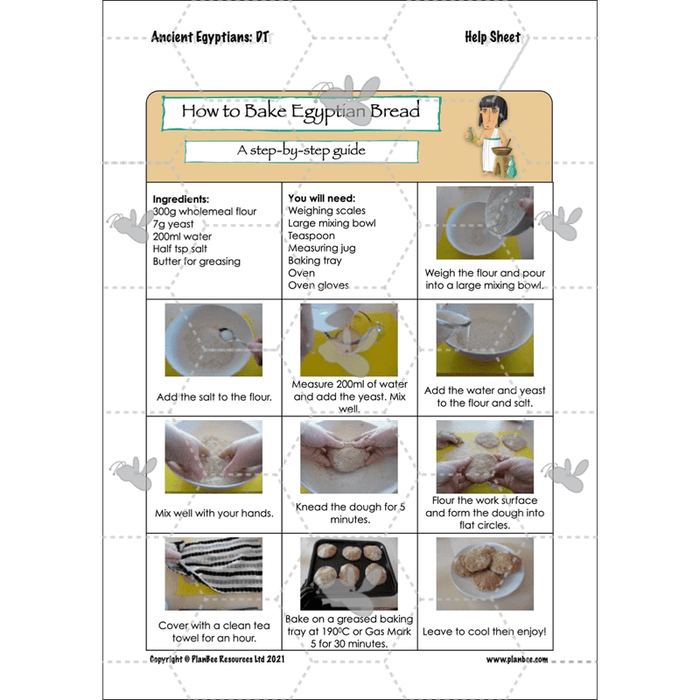 Ancient Egyptians: DT

Help Sheet

How to Bake Egyptian Bread

A step-by-step guide

| | | |
|---|---|---|
| **Ingredients:** 300g wholemeal flour 7g yeast 200ml water Half tsp salt Butter for greasing | **You will need:** Weighing scales Large mixing bowl Teaspoon Measuring jug Baking tray Oven Oven gloves | Weigh the flour and pour into a large mixing bowl. |
| Add the salt to the flour. | Measure 200ml of water and add the yeast. Mix well. | Add the water and yeast to the flour and salt. |
| Mix well with your hands. | Knead the dough for 5 minutes. | Flour the work surface and form the dough into flat circles. |
| Cover with a clean tea towel for an hour. | Bake on a greased baking tray at 190°C or Gas Mark 5 for 30 minutes. | Leave to cool then enjoy! |

Copyright © PlanBee Resources Ltd 2021

www.planbee.com