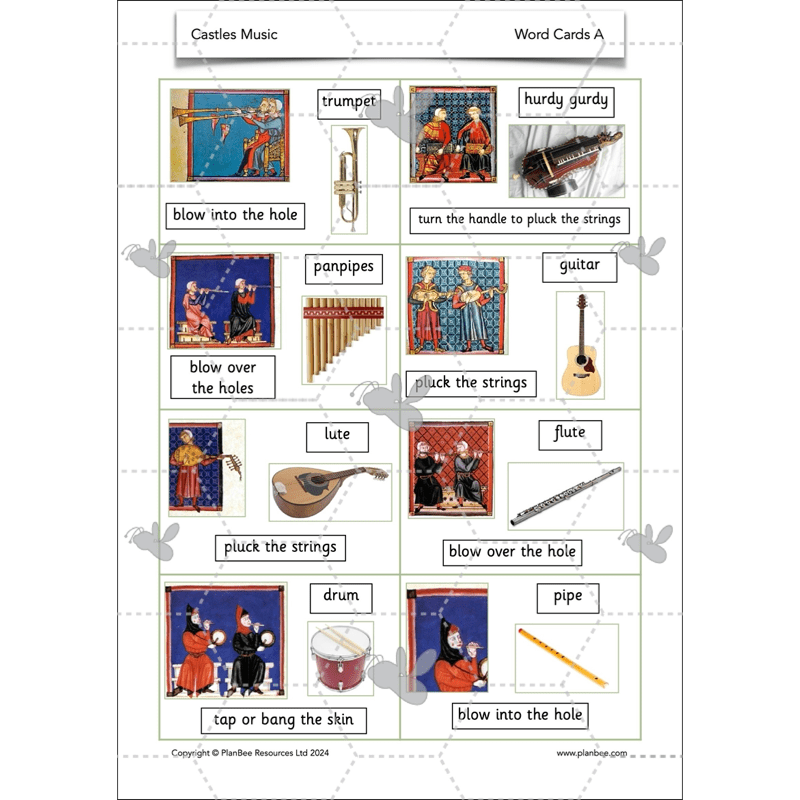 Castles Music

Word Cards A

trumpet

blow into the hole

hurdy gurdy

turn the handle to pluck the strings

panpipes

blow over the holes

guitar

pluck the strings

lute

pluck the strings

flute

blow over the hole

drum

tap or bang the skin

pipe

blow into the hole

Copyright © PlanBee Resources Ltd 2024

www.planbee.com