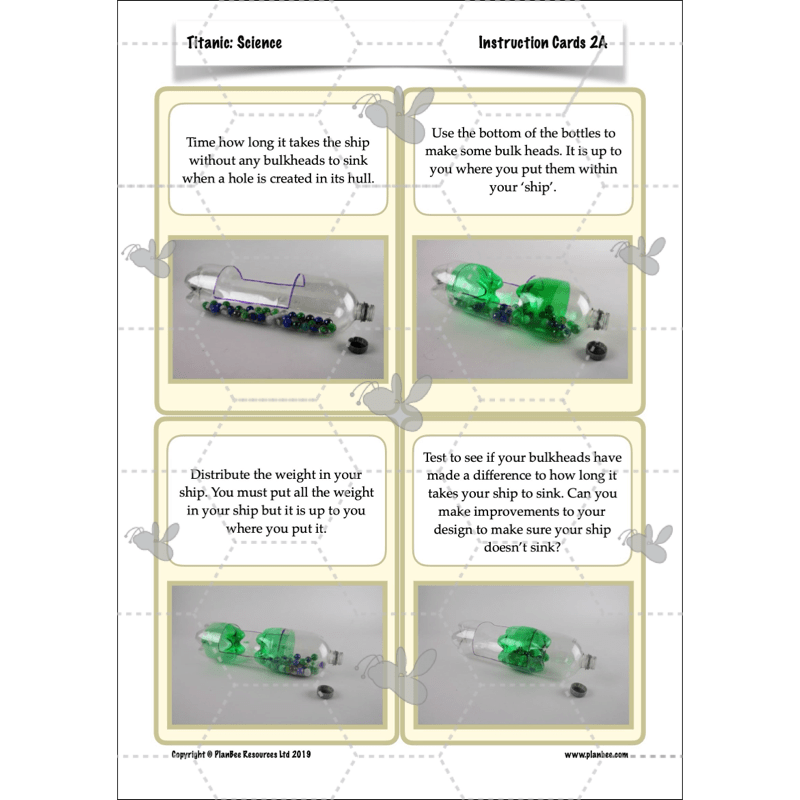 Titanic: Science

Instruction Cards 2A

Time how long it takes the ship without any bulkheads to sink when a hole is created in its hull.

Use the bottom of the bottles to make some bulk heads. It is up to you where you put them within your 'ship'.

Distribute the weight in your ship. You must put all the weight in your ship but it is up to you where you put it.

Test to see if your bulkheads have made a difference to how long it takes your ship to sink. Can you make improvements to your design to make sure your ship doesn't sink?

Copyright © PlanBee Resources Ltd 2019

www.planbee.com