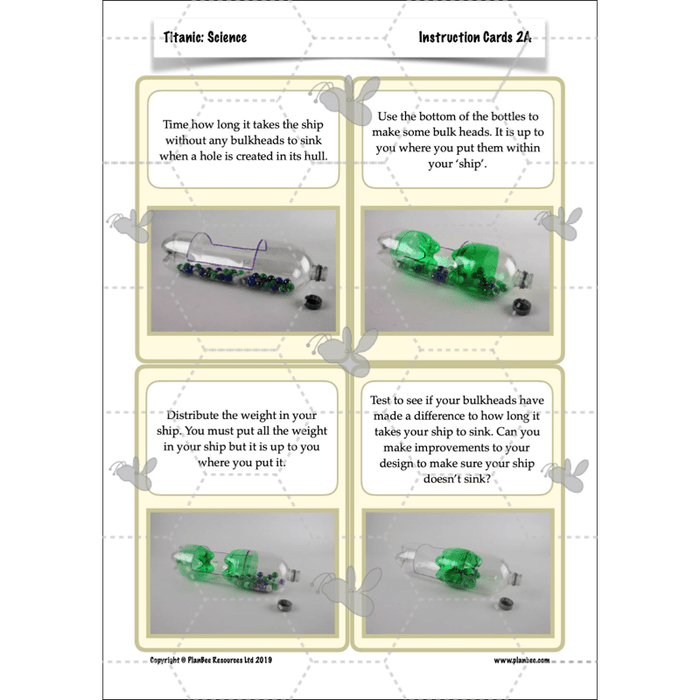 Titanic: Science

Instruction Cards 2A

Time how long it takes the ship without any bulkheads to sink when a hole is created in its hull.

Use the bottom of the bottles to make some bulk heads. It is up to you where you put them within your 'ship'.

Distribute the weight in your ship. You must put all the weight in your ship but it is up to you where you put it.

Test to see if your bulkheads have made a difference to how long it takes your ship to sink. Can you make improvements to your design to make sure your ship doesn't sink?

Copyright © PlanBee Resources Ltd 2019

www.planbee.com