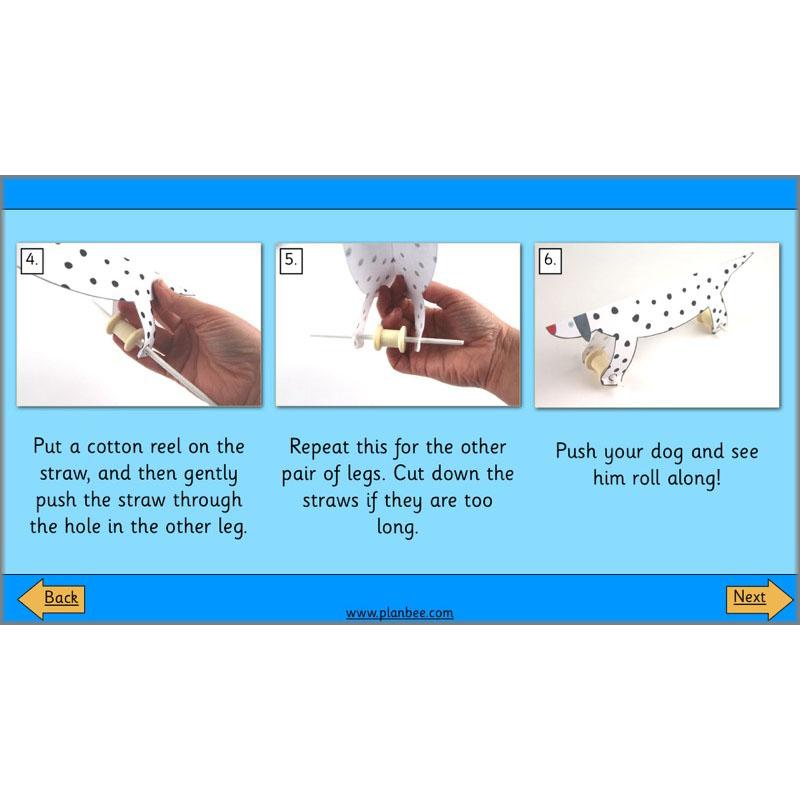 4.

Put a cotton reel on the straw, and then gently push the straw through the hole in the other leg.

5.

Repeat this for the other pair of legs. Cut down the straws if they are too long.

6.

Push your dog and see him roll along!

Back

www.planbee.com

Next