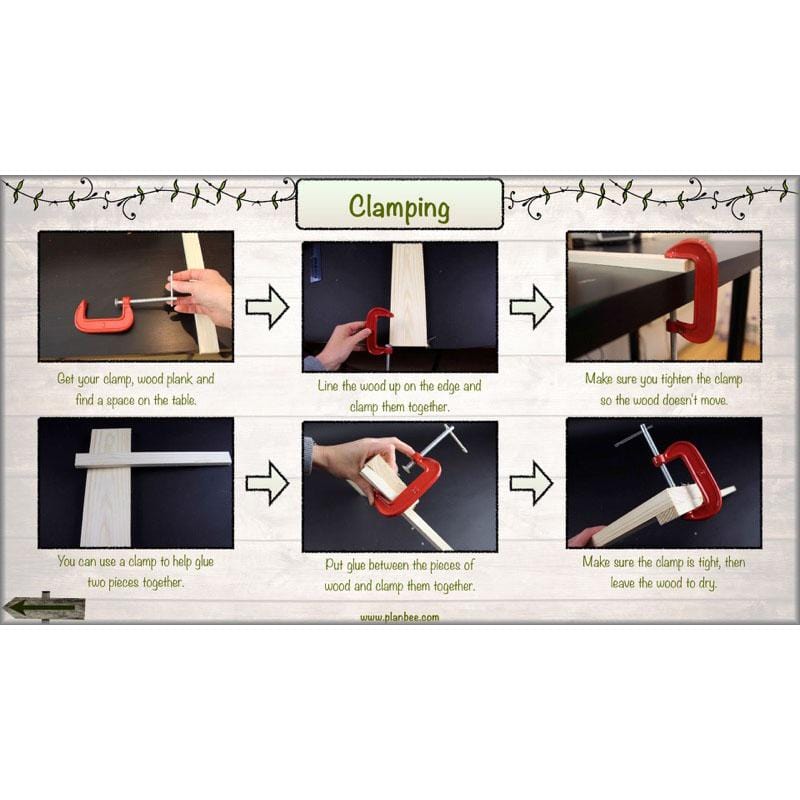 Clamping

Get your clamp, wood plank and find a space on the table.

Line the wood up on the edge and clamp them together.

Make sure you tighten the clamp so the wood doesn't move.

You can use a clamp to help glue two pieces together.

Put glue between the pieces of wood and clamp them together.

Make sure the clamp is tight, then leave the wood to dry.

www.planbee.com