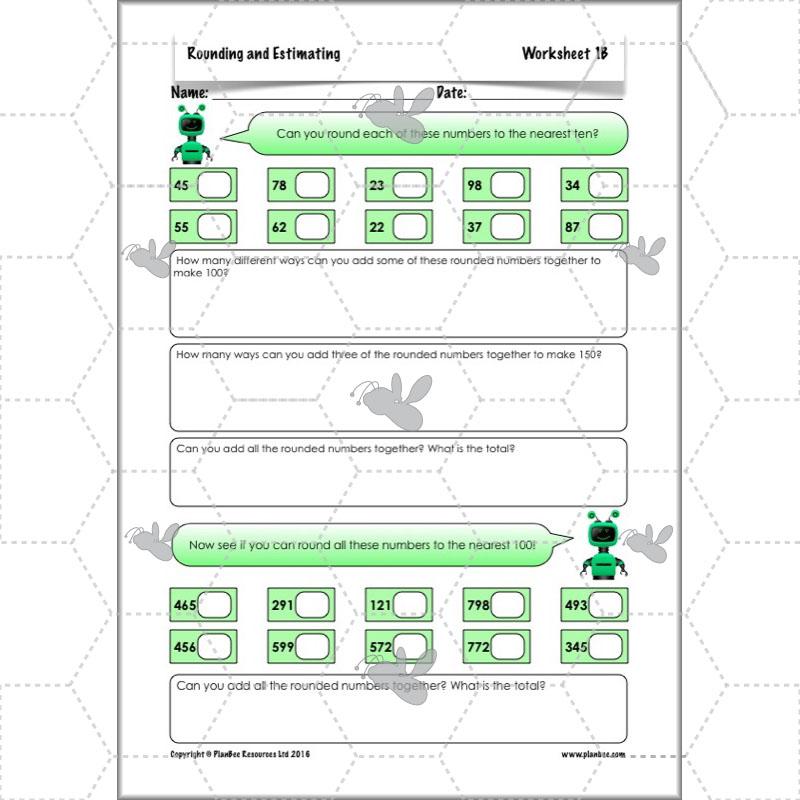 Rounding and Estimating

Worksheet 1B

Name:

Date:

Can you round each of these numbers to the nearest ten?

45

78

23

98

34

55

62

22

37

87

How many different ways can you add some of these rounded numbers together to make 100?

How many ways can you add three of the rounded numbers together to make 150?

Can you add all the rounded numbers together? What is the total?

Now see if you can round all these numbers to the nearest 100!

465

291

121

798

493

456

599

572

772

345

Can you add all the rounded numbers together? What is the total?

Copyright © PlanBee Resources Ltd 2016

www.planbee.com