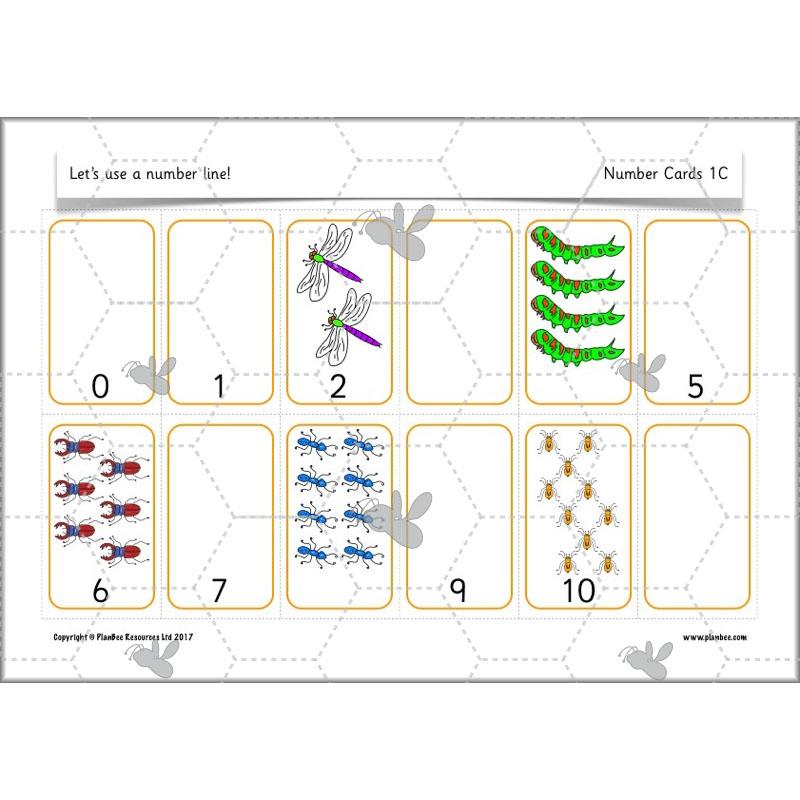 Let's use a number line!

Number Cards 1C

0

1

2

5

6

7

9

10

Copyright © PlanBee Resources Ltd 2017

www.planbee.com