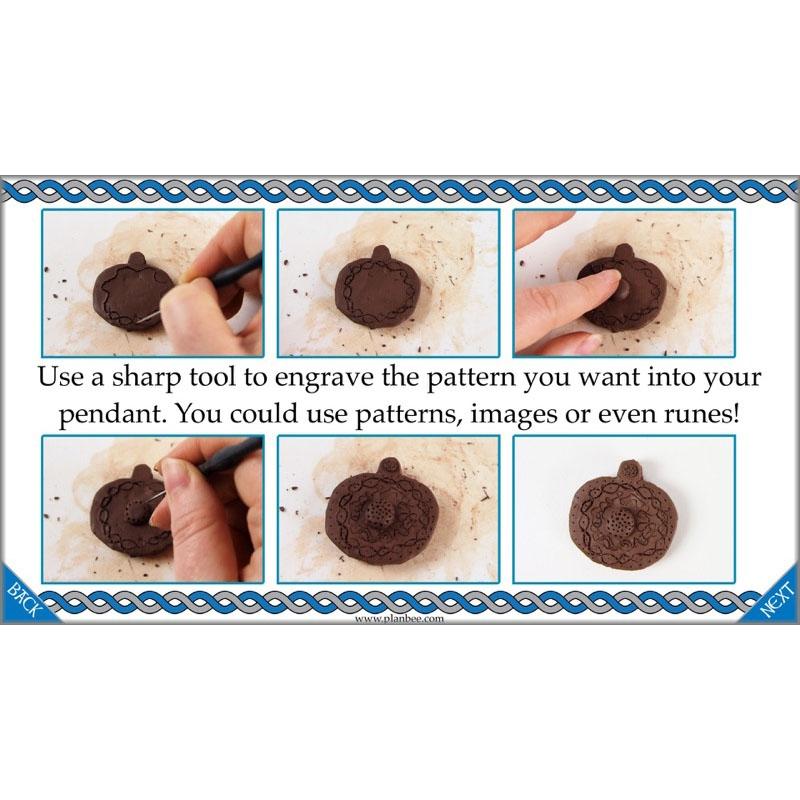 Use a sharp tool to engrave the pattern you want into your pendant. You could use patterns, images or even runes!

BACK

www.planbee.com

NEXT