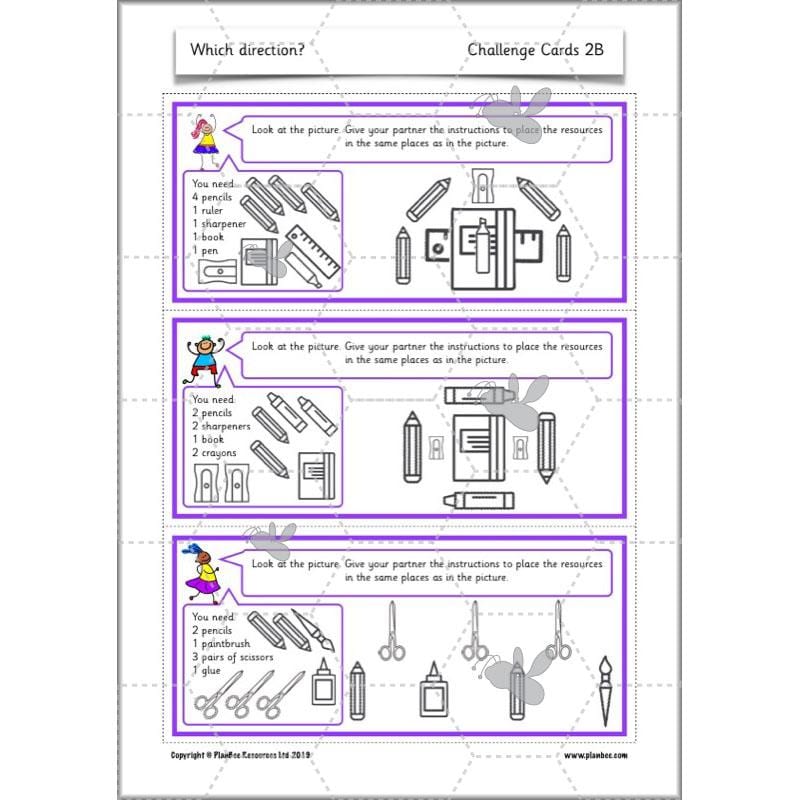 Which direction?

Challenge Cards 2B

Look at the picture. Give your partner the instructions to place the resources in the same places as in the picture.

You need:
4 pencils
1 ruler
1 sharpener
1 book
1 pen

Look at the picture. Give your partner the instructions to place the resources in the same places as in the picture.

You need:
2 pencils
2 sharpeners
1 book
2 crayons

Look at the picture. Give your partner the instructions to place the resources in the same places as in the picture.

You need:
2 pencils
1 paintbrush
3 pairs of scissors
1 glue

Copyright © PlanBee Resources Ltd 2019

www.planbee.com