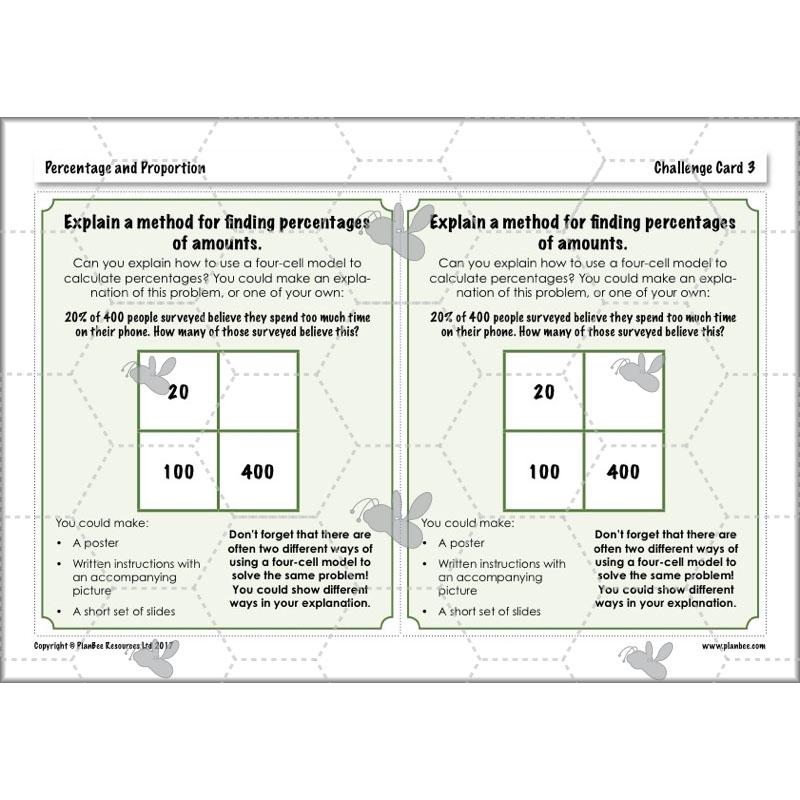 Percentage and Proportion

Challenge Card 3

Explain a method for finding percentages of amounts.

Can you explain how to use a four-cell model to calculate percentages? You could make an explanation of this problem, or one of your own:

20% of 400 people surveyed believe they spend too much time on their phone. How many of those surveyed believe this?

| 20 | |
|---|---|
| 100 | 400 |

You could make:
• A poster
• Written instructions with an accompanying picture
• A short set of slides

Don't forget that there are often two different ways of using a four-cell model to solve the same problem! You could show different ways in your explanation.

Explain a method for finding percentages of amounts.

Can you explain how to use a four-cell model to calculate percentages? You could make an explanation of this problem, or one of your own:

20% of 400 people surveyed believe they spend too much time on their phone. How many of those surveyed believe this?

| 20 | |
|---|---|
| 100 | 400 |

You could make:
• A poster
• Written instructions with an accompanying picture
• A short set of slides

Don't forget that there are often two different ways of using a four-cell model to solve the same problem! You could show different ways in your explanation.

Copyright © PlanBee Resources Ltd 2017

www.planbee.com