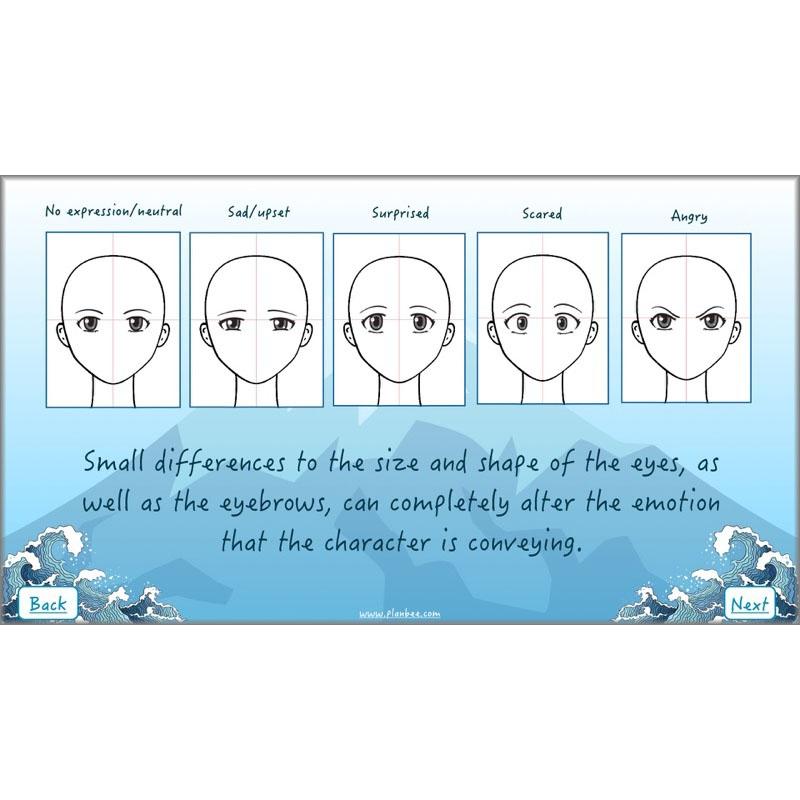 No expression/neutral

Sad/upset

Surprised

Scared

Angry

Small differences to the size and shape of the eyes, as well as the eyebrows, can completely alter the emotion that the character is conveying.

Back

www.planbee.com

Next