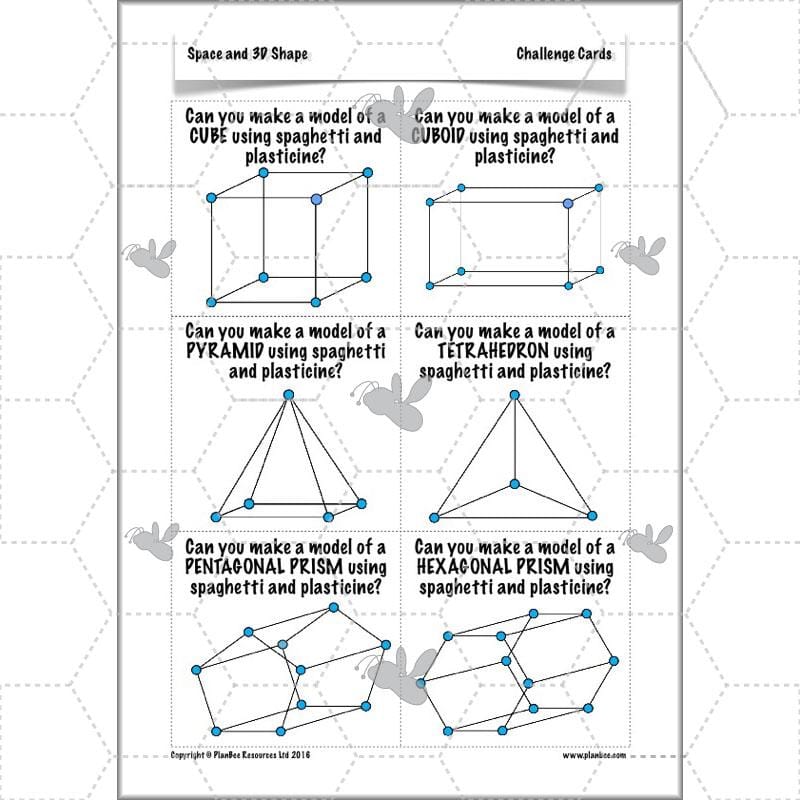 Space and 3D Shape

Challenge Cards

Can you make a model of a CUBE using spaghetti and plasticine?

Can you make a model of a CUBOID using spaghetti and plasticine?

Can you make a model of a PYRAMID using spaghetti and plasticine?

Can you make a model of a TETRAHEDRON using spaghetti and plasticine?

Can you make a model of a PENTAGONAL PRISM using spaghetti and plasticine?

Can you make a model of a HEXAGONAL PRISM using spaghetti and plasticine?

Copyright © PlanBee Resources Ltd 2016

www.planbee.com