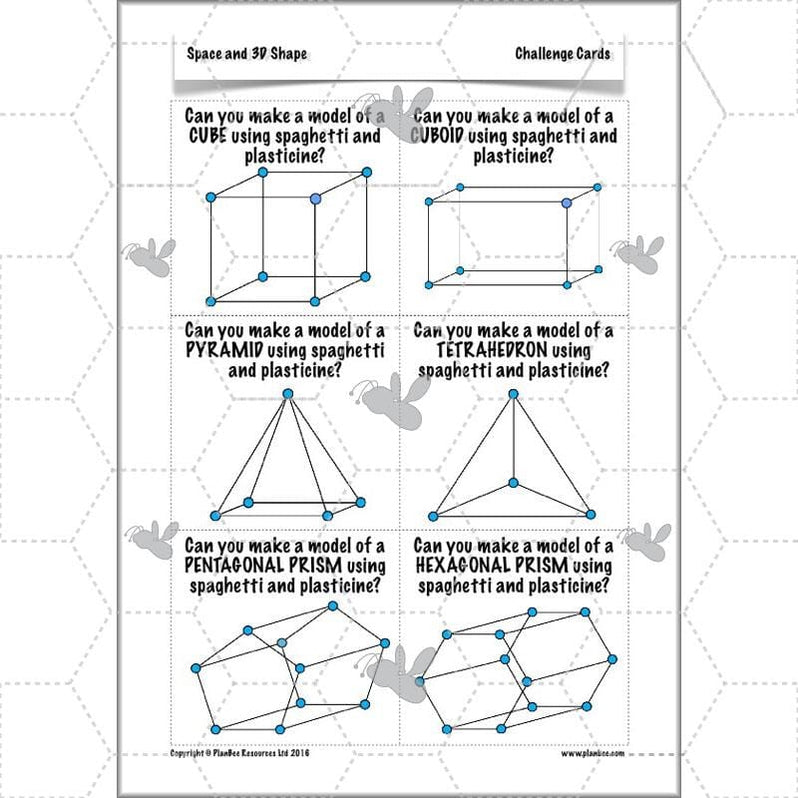 Space and 3D Shape

Challenge Cards

Can you make a model of a CUBE using spaghetti and plasticine?

Can you make a model of a CUBOID using spaghetti and plasticine?

Can you make a model of a PYRAMID using spaghetti and plasticine?

Can you make a model of a TETRAHEDRON using spaghetti and plasticine?

Can you make a model of a PENTAGONAL PRISM using spaghetti and plasticine?

Can you make a model of a HEXAGONAL PRISM using spaghetti and plasticine?

Copyright © PlanBee Resources Ltd 2016

www.planbee.com