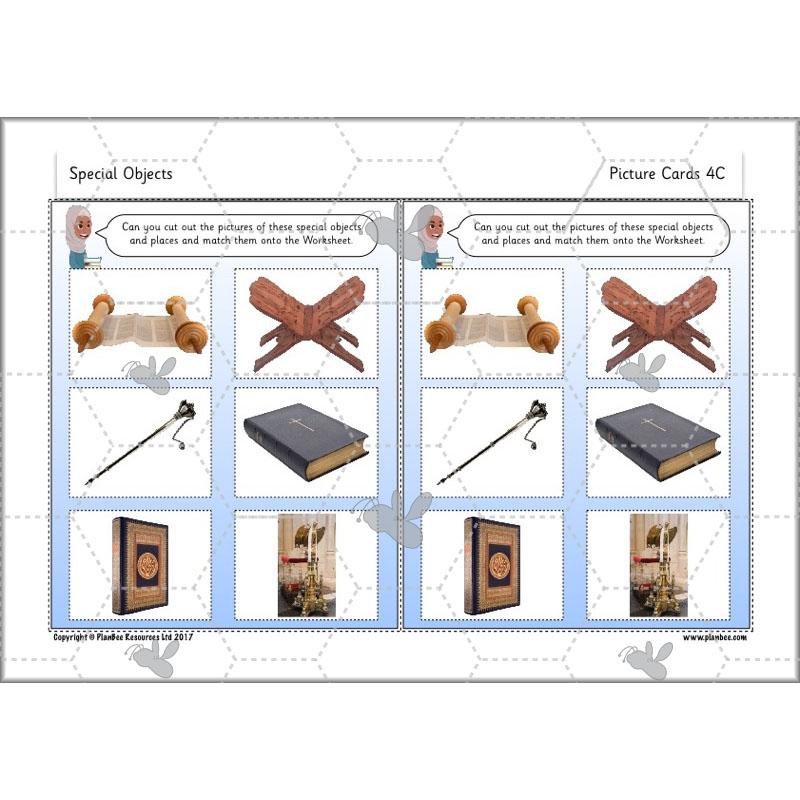 Special Objects

Picture Cards 4C

Can you cut out the pictures of these special objects and places and match them onto the Worksheet.

Can you cut out the pictures of these special objects and places and match them onto the Worksheet.

Copyright © PlanBee Resources Ltd 2017

www.planbee.com