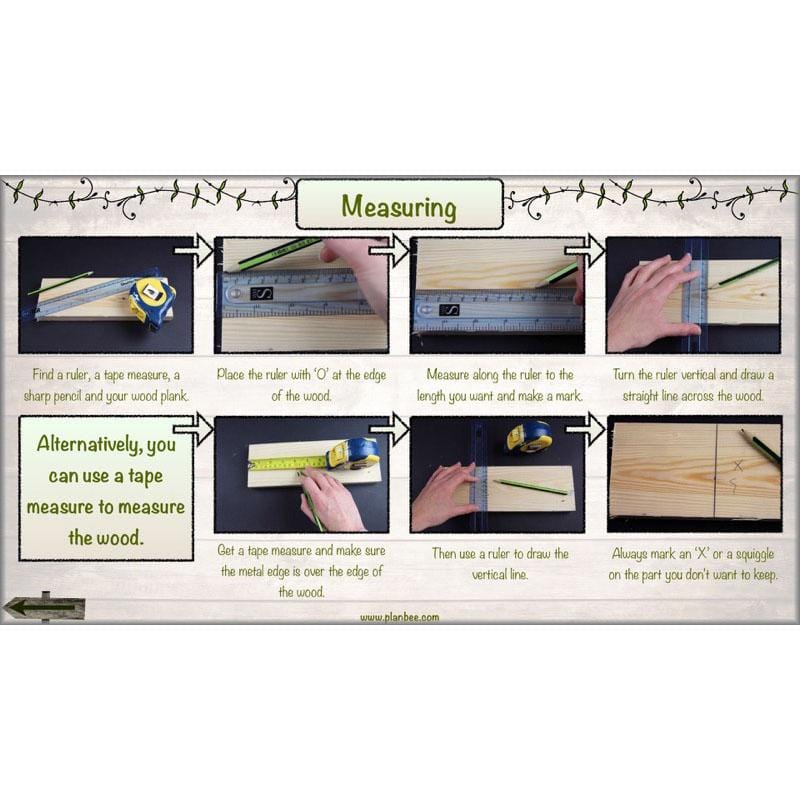 Measuring

Find a ruler, a tape measure, a sharp pencil and your wood plank.

Place the ruler with 'O' at the edge of the wood.

Measure along the ruler to the length you want and make a mark.

Turn the ruler vertical and draw a straight line across the wood.

Alternatively, you can use a tape measure to measure the wood.

Get a tape measure and make sure the metal edge is over the edge of the wood.

Then use a ruler to draw the vertical line.

Always mark an 'X' or a squiggle on the part you don't want to keep.

www.planbee.com