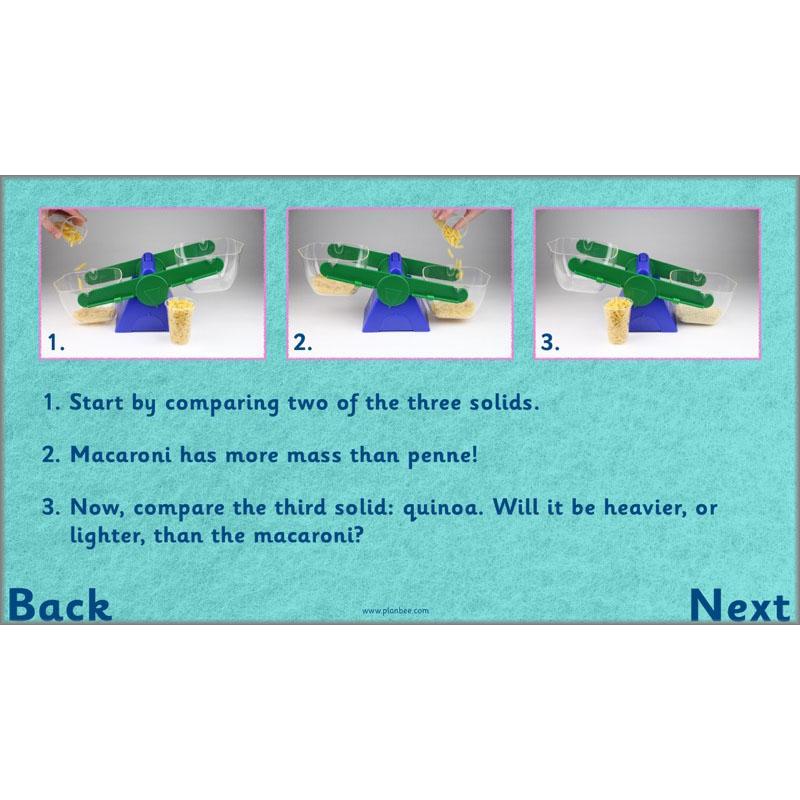 1.

2.

3.

1. Start by comparing two of the three solids.

2. Macaroni has more mass than penne!

3. Now, compare the third solid: quinoa. Will it be heavier, or lighter, than the macaroni?

Back

www.planbee.com

Next