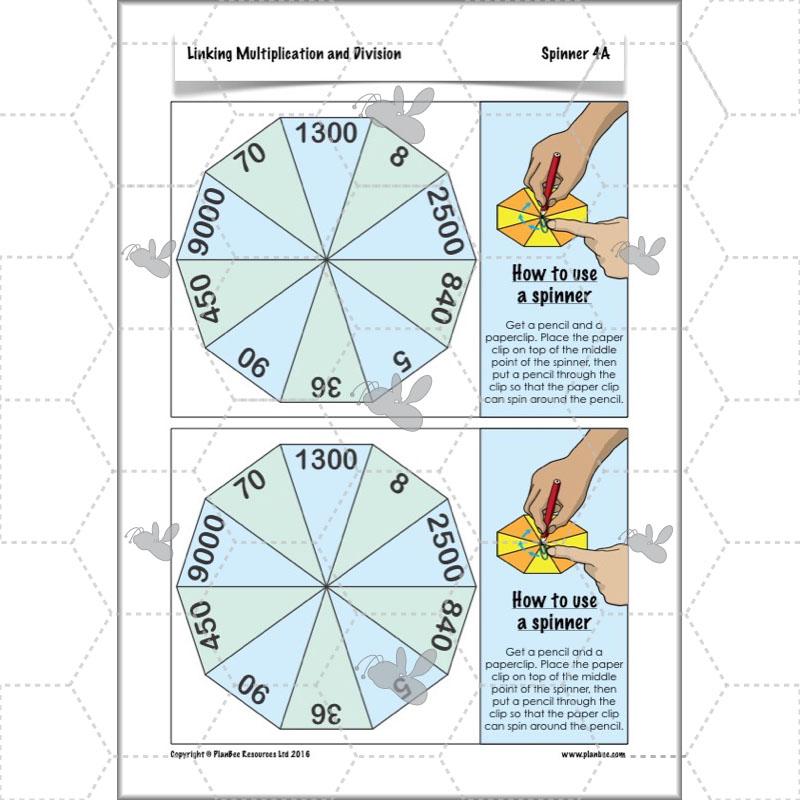 Linking Multiplication and Division

Spinner 4A

1300
8
2500
840
5
36
90
450
9000
70

How to use a spinner

Get a pencil and a paperclip. Place the paper clip on top of the middle point of the spinner, then put a pencil through the clip so that the paper clip can spin around the pencil.

1300
8
2500
840
5
36
90
450
9000
70

How to use a spinner

Get a pencil and a paperclip. Place the paper clip on top of the middle point of the spinner, then put a pencil through the clip so that the paper clip can spin around the pencil.

Copyright © PlanBee Resources Ltd 2016

www.planbee.com