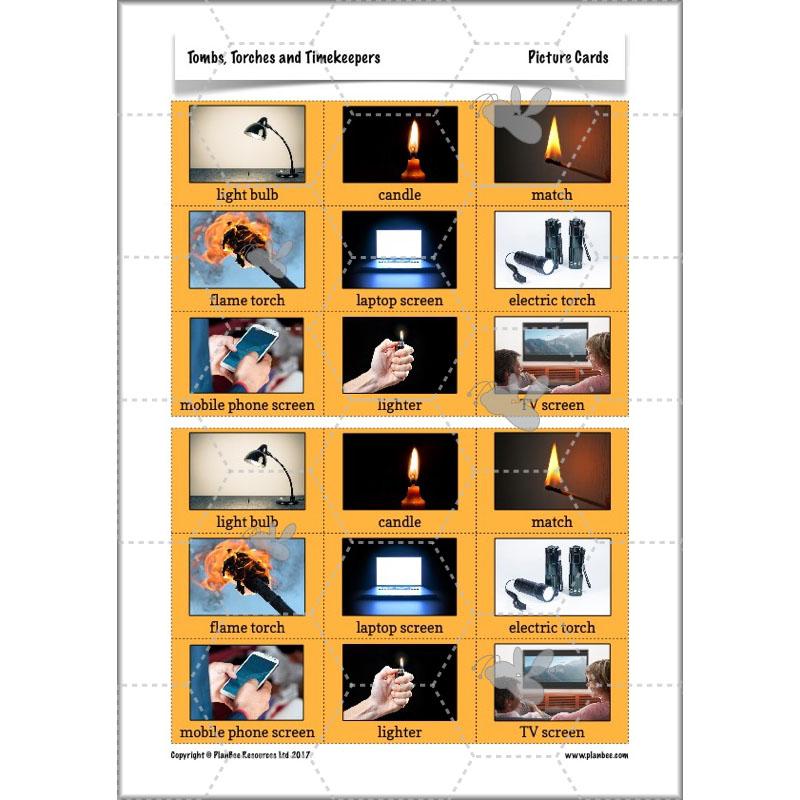 Tombs, Torches and Timekeepers

Picture Cards

| light bulb | candle | match |
|---|---|---|
| flame torch | laptop screen | electric torch |
| mobile phone screen | lighter | TV screen |

| light bulb | candle | match |
|---|---|---|
| flame torch | laptop screen | electric torch |
| mobile phone screen | lighter | TV screen |

Copyright © PlanBee Resources Ltd 2017

www.planbee.com