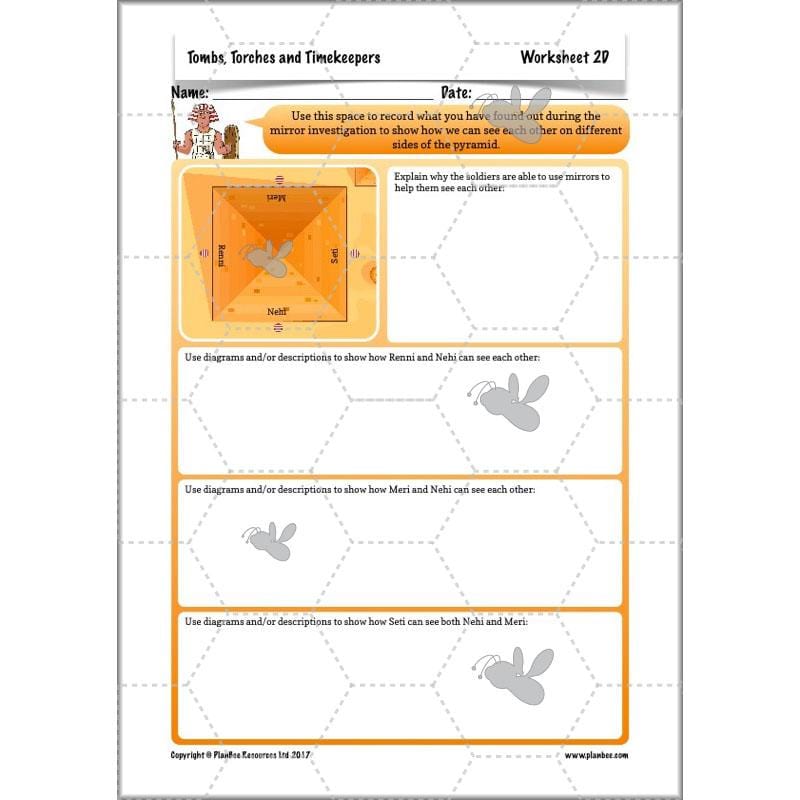 Tombs, Torches and Timekeepers

Worksheet 2D

Name:

Date:

Use this space to record what you have found out during the mirror investigation to show how we can see each other on different sides of the pyramid.

Meri

Renni

Seti

Nehi

Explain why the soldiers are able to use mirrors to help them see each other:

Use diagrams and/or descriptions to show how Renni and Nehi can see each other:

Use diagrams and/or descriptions to show how Meri and Nehi can see each other:

Use diagrams and/or descriptions to show how Seti can see both Nehi and Meri:

Copyright © PlanBee Resources Ltd 2017

www.planbee.com