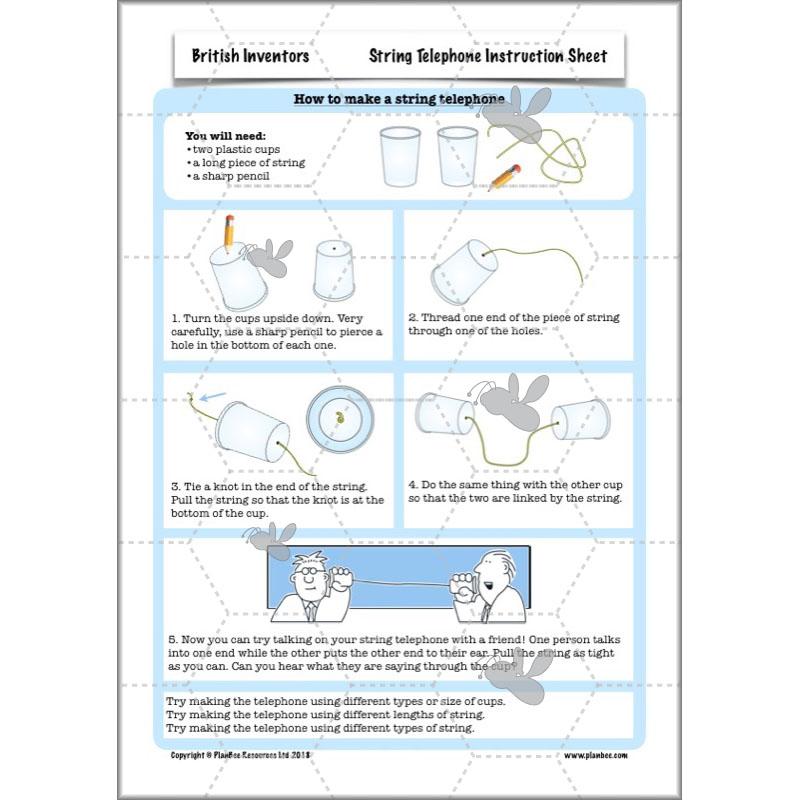 British Inventors

String Telephone Instruction Sheet

How to make a string telephone

You will need:
• two plastic cups
• a long piece of string
• a sharp pencil

1. Turn the cups upside down. Very carefully, use a sharp pencil to pierce a hole in the bottom of each one.

2. Thread one end of the piece of string through one of the holes.

3. Tie a knot in the end of the string. Pull the string so that the knot is at the bottom of the cup.

4. Do the same thing with the other cup so that the two are linked by the string.

5. Now you can try talking on your string telephone with a friend! One person talks into one end while the other puts the other end to their ear. Pull the string as tight as you can. Can you hear what they are saying through the cup?

Try making the telephone using different types or size of cups.
Try making the telephone using different lengths of string.
Try making the telephone using different types of string.

Copyright © PlanBee Resources Ltd 2018

www.planbee.com