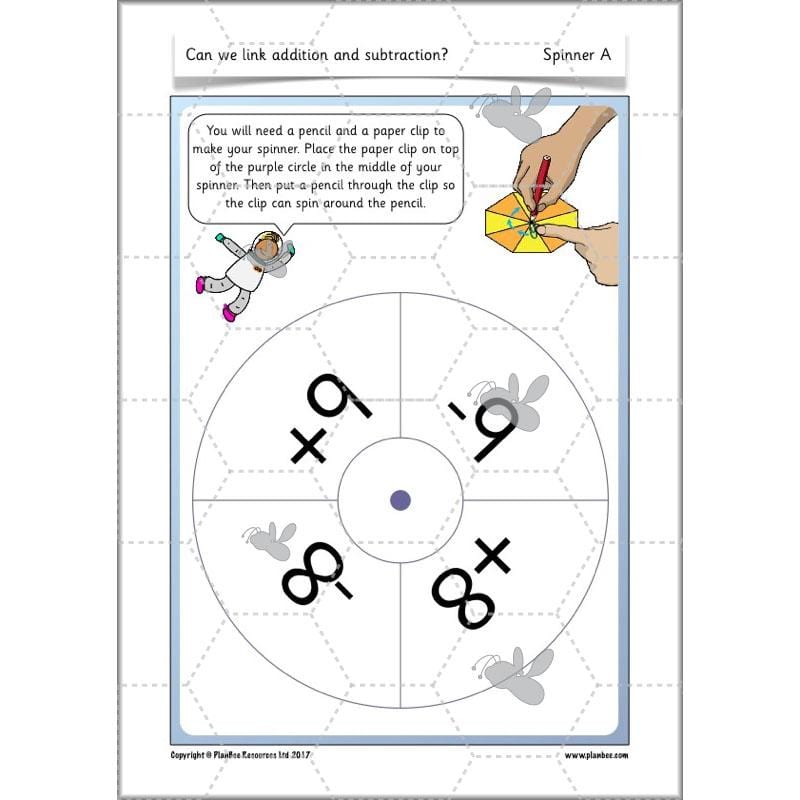 Can we link addition and subtraction?

Spinner A

You will need a pencil and a paper clip to make your spinner. Place the paper clip on top of the purple circle in the middle of your spinner. Then put a pencil through the clip so the clip can spin around the pencil.

+9

-9

-8

+8

Copyright © PlanBee Resources Ltd 2017

www.planbee.com