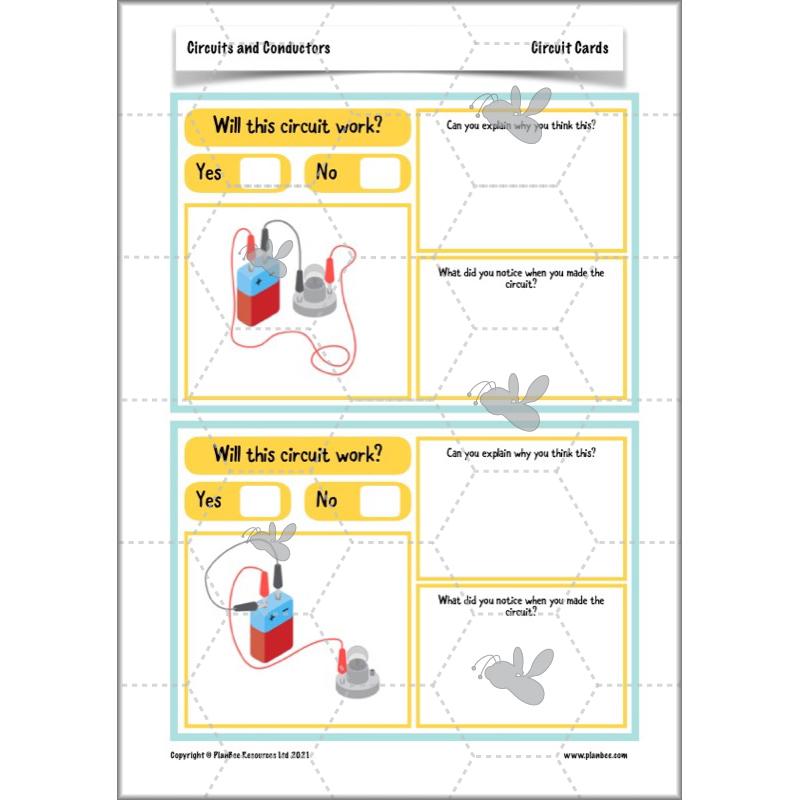 Circuits and Conductors

Circuit Cards

Will this circuit work?

Yes

No

Can you explain why you think this?

What did you notice when you made the circuit?

Will this circuit work?

Yes

No

Can you explain why you think this?

What did you notice when you made the circuit?

Copyright © PlanBee Resources Ltd 2021

www.planbee.com