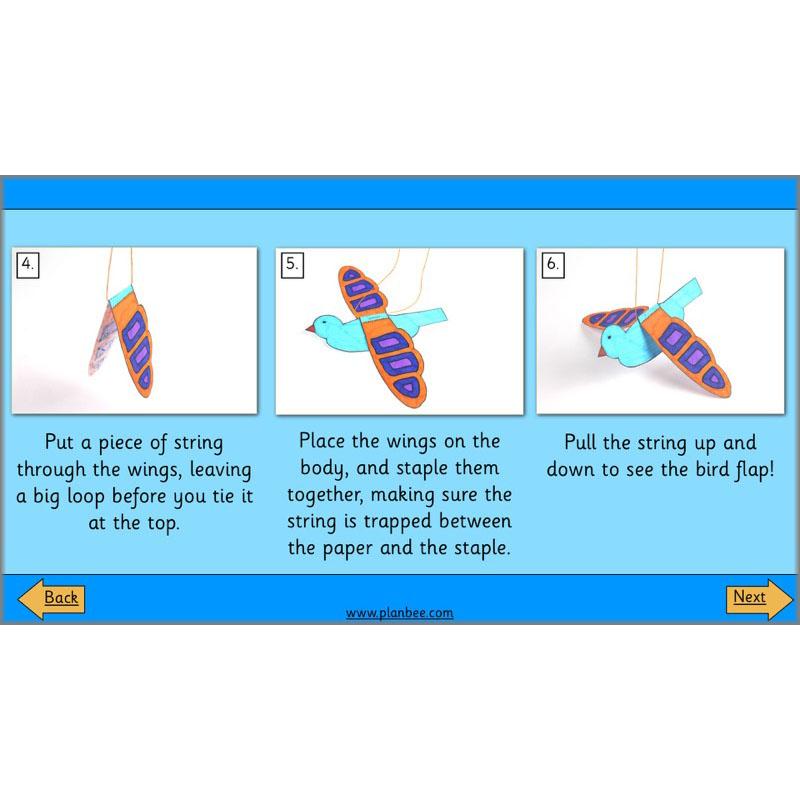 4.

Put a piece of string through the wings, leaving a big loop before you tie it at the top.

5.

Place the wings on the body, and staple them together, making sure the string is trapped between the paper and the staple.

6.

Pull the string up and down to see the bird flap!

Back

www.planbee.com

Next