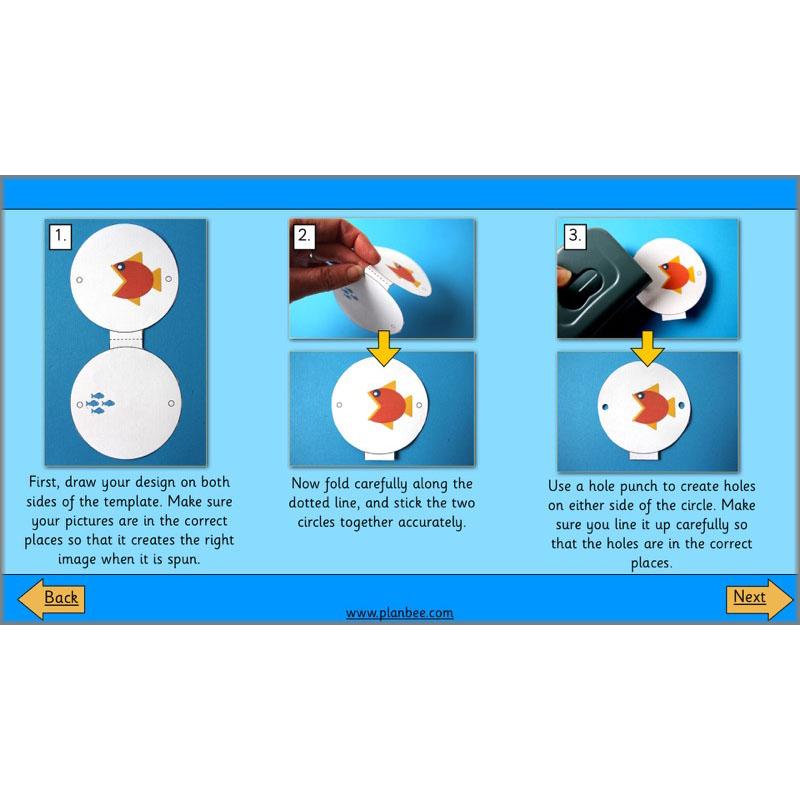 1.

First, draw your design on both sides of the template. Make sure your pictures are in the correct places so that it creates the right image when it is spun.

2.

Now fold carefully along the dotted line, and stick the two circles together accurately.

3.

Use a hole punch to create holes on either side of the circle. Make sure you line it up carefully so that the holes are in the correct places.

Back

www.planbee.com

Next