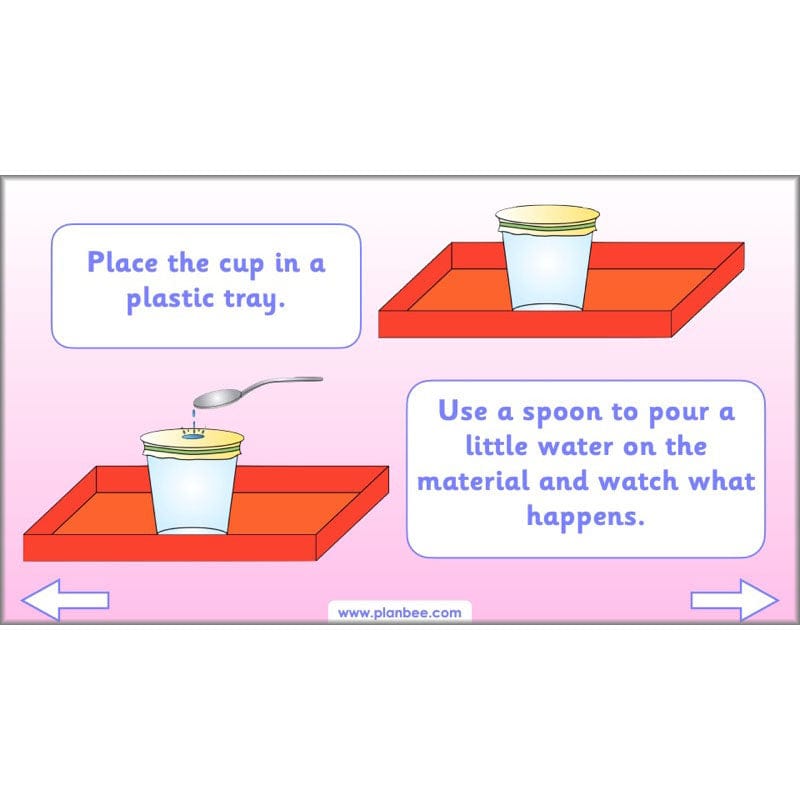 Place the cup in a plastic tray.

Use a spoon to pour a little water on the material and watch what happens.

www.planbee.com