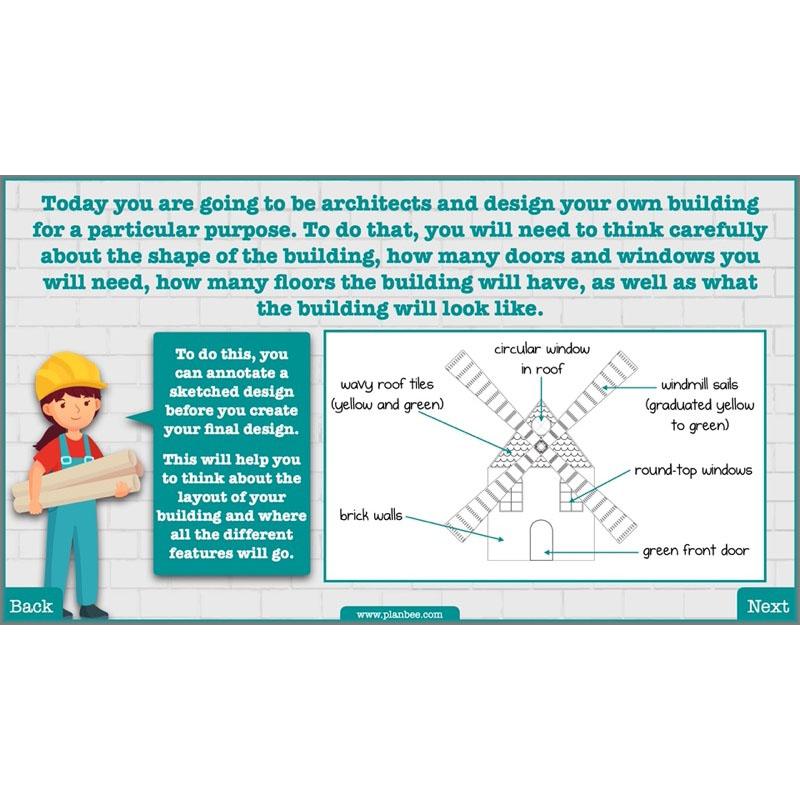 Today you are going to be architects and design your own building for a particular purpose. To do that, you will need to think carefully about the shape of the building, how many doors and windows you will need, how many floors the building will have, as well as what the building will look like.

To do this, you can annotate a sketched design before you create your final design.

This will help you to think about the layout of your building and where all the different features will go.

circular window in roof

wavy roof tiles (yellow and green)

windmill sails (graduated yellow to green)

round-top windows

brick walls

green front door

Back

www.planbee.com

Next