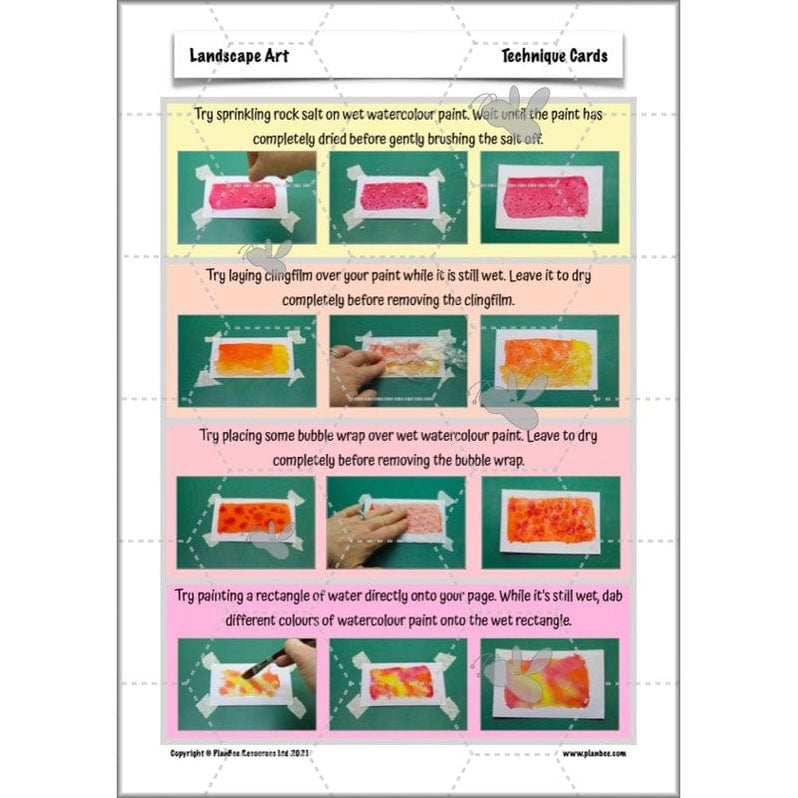 Landscape Art

Technique Cards

Try sprinkling rock salt on wet watercolour paint. Wait until the paint has completely dried before gently brushing the salt off.

Try laying clingfilm over your paint while it is still wet. Leave it to dry completely before removing the clingfilm.

Try placing some bubble wrap over wet watercolour paint. Leave to dry completely before removing the bubble wrap.

Try painting a rectangle of water directly onto your page. While it's still wet, dab different colours of watercolour paint onto the wet rectangle.

Copyright © PlanBee Resources Ltd 2021

www.planbee.com