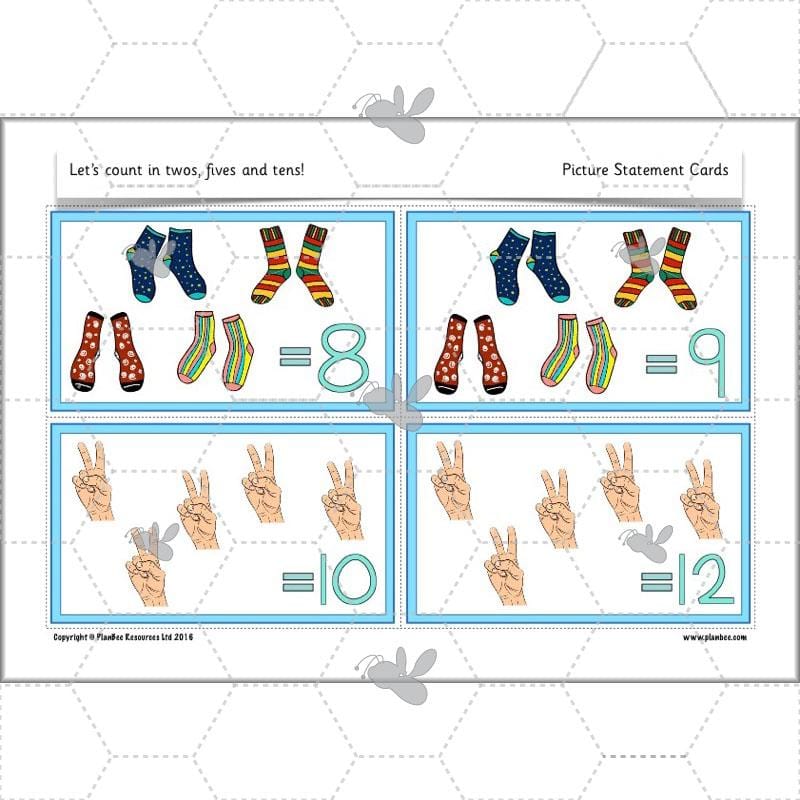 Let's count in twos, fives and tens!

Picture Statement Cards

=8

=9

=10

=12

Copyright © PlanBee Resources Ltd 2016

www.planbee.com