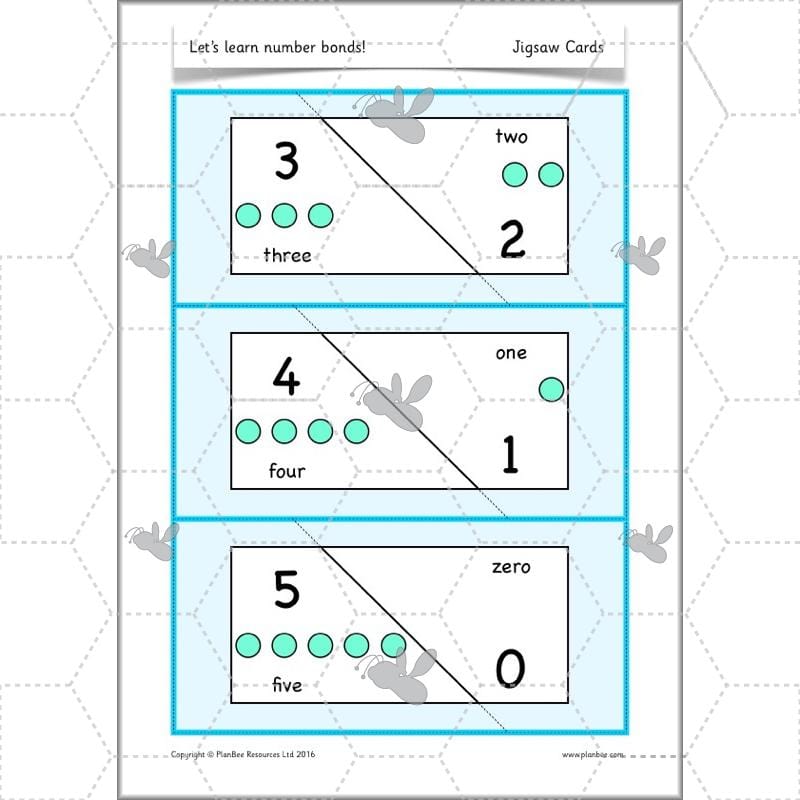 Let's learn number bonds!

Jigsaw Cards

3

three

two

2

4

four

one

1

5

five

zero

0

Copyright © PlanBee Resources Ltd 2016

www.planbee.com