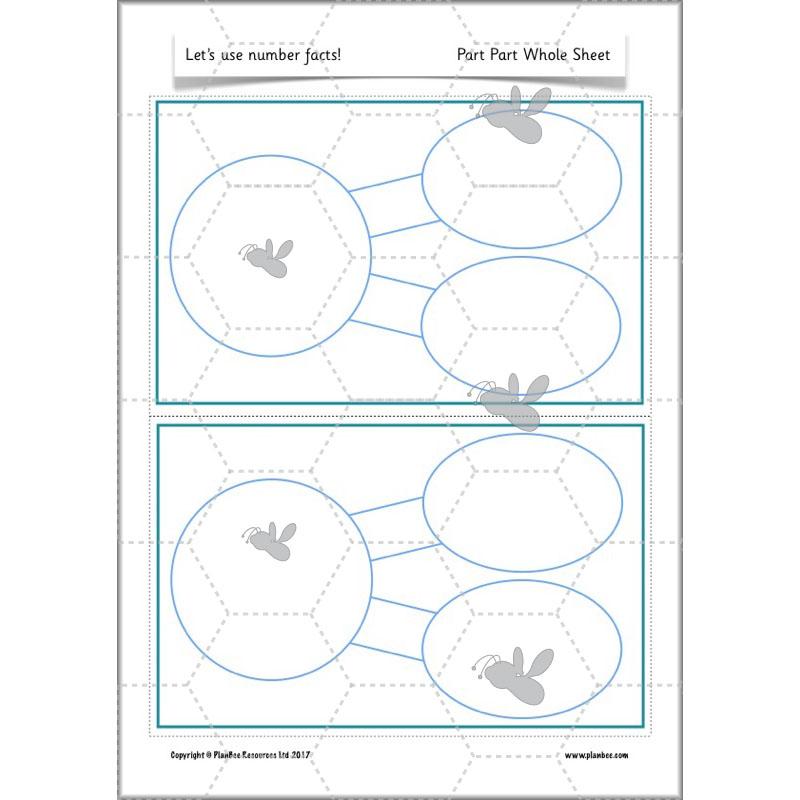 Let's use number facts!

Part Part Whole Sheet

Copyright © PlanBee Resources Ltd 2017

www.planbee.com