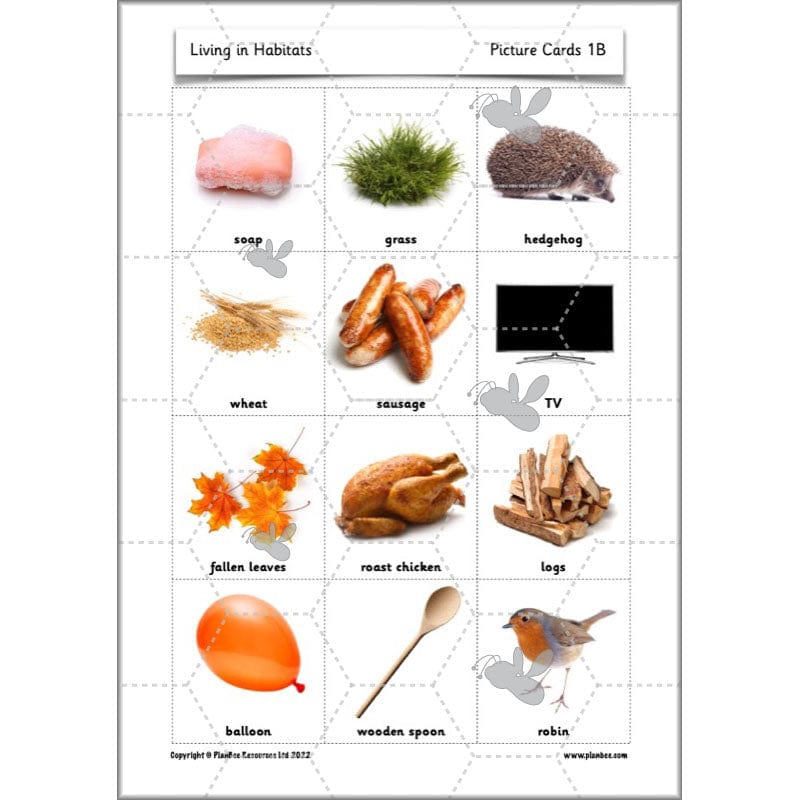 Living in Habitats

Picture Cards 1B

| soap | grass | hedgehog |
|---|---|---|
| wheat | sausage | TV |
| fallen leaves | roast chicken | logs |
| balloon | wooden spoon | robin |

Copyright © PlanBee Resources Ltd 2022

www.planbee.com