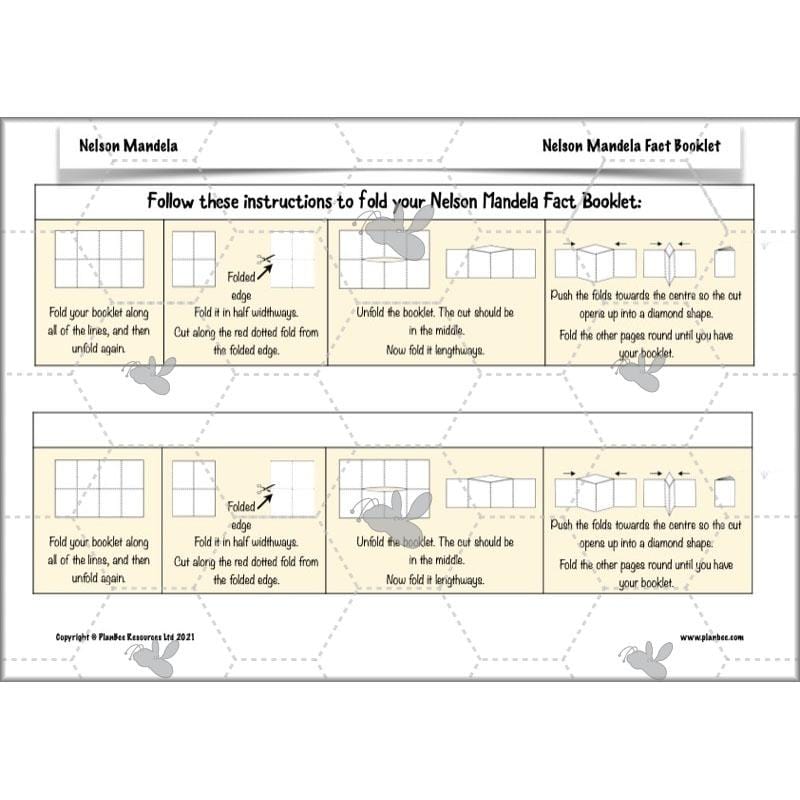 Nelson Mandela

Nelson Mandela Fact Booklet

Follow these instructions to fold your Nelson Mandela Fact Booklet:

Fold your booklet along all of the lines, and then unfold again.

Folded edge

Fold it in half widthways. Cut along the red dotted fold from the folded edge.

Unfold the booklet. The cut should be in the middle. Now fold it lengthways.

Push the folds towards the centre so the cut opens up into a diamond shape. Fold the other pages round until you have your booklet.

Fold your booklet along all of the lines, and then unfold again.

Folded edge

Fold it in half widthways. Cut along the red dotted fold from the folded edge.

Unfold the booklet. The cut should be in the middle. Now fold it lengthways.

Push the folds towards the centre so the cut opens up into a diamond shape. Fold the other pages round until you have your booklet.

Copyright © PlanBee Resources Ltd 2021

www.planbee.com