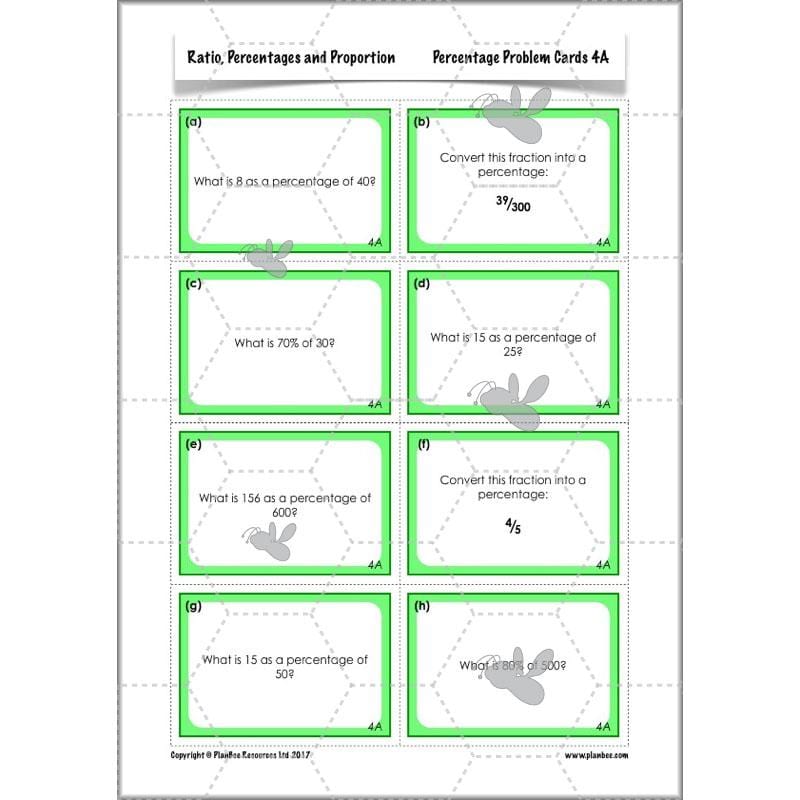 Ratio, Percentages and Proportion

Percentage Problem Cards 4A

(a)

What is 8 as a percentage of 40?

4A

(b)

Convert this fraction into a percentage:

$^{39}/_{300}$

4A

(c)

What is 70% of 30?

4A

(d)

What is 15 as a percentage of 25?

4A

(e)

What is 156 as a percentage of 600?

4A

(f)

Convert this fraction into a percentage:

$^{4}/_{5}$

4A

(g)

What is 15 as a percentage of 50?

4A

(h)

What is 80% of 500?

4A

Copyright © PlanBee Resources Ltd 2017

www.planbee.com