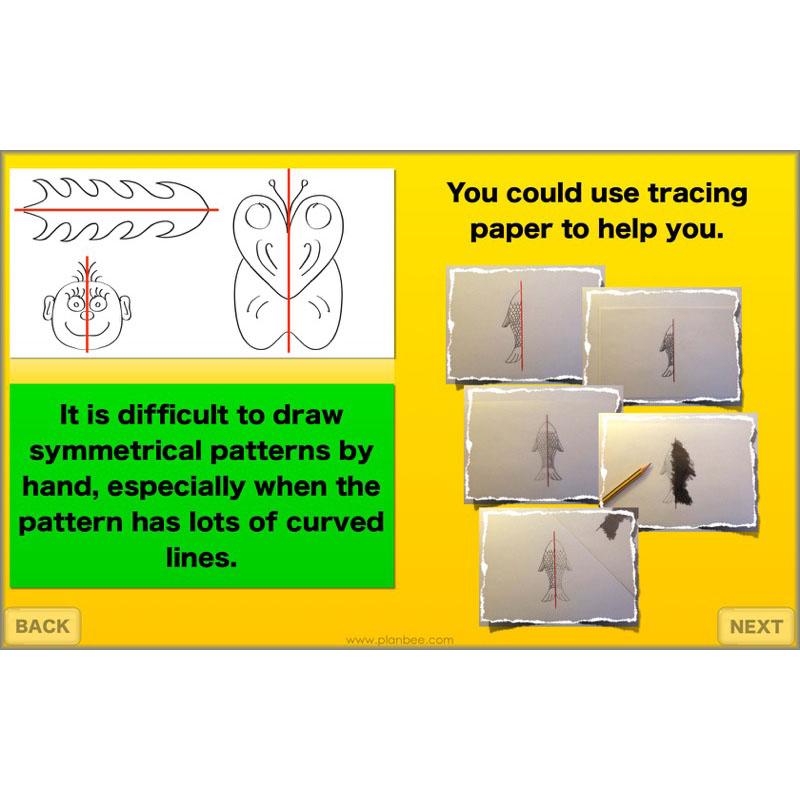 It is difficult to draw symmetrical patterns by hand, especially when the pattern has lots of curved lines.

You could use tracing paper to help you.

BACK

www.planbee.com

NEXT