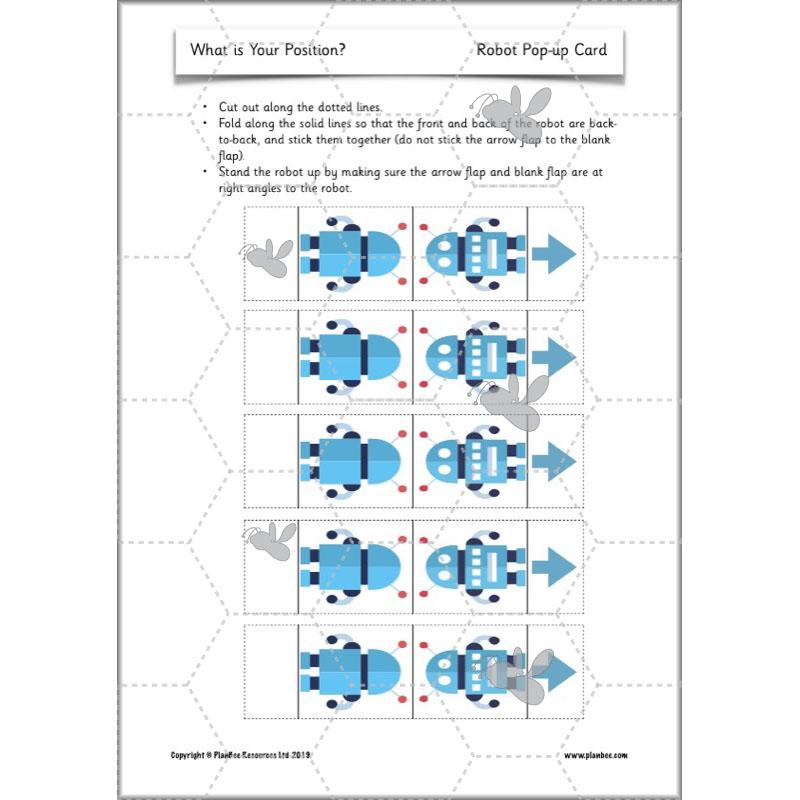 What is Your Position?

Robot Pop-up Card

• Cut out along the dotted lines.
• Fold along the solid lines so that the front and back of the robot are back-to-back, and stick them together (do not stick the arrow flap to the blank flap).
• Stand the robot up by making sure the arrow flap and blank flap are at right angles to the robot.

Copyright © PlanBee Resources Ltd 2019

www.planbee.com