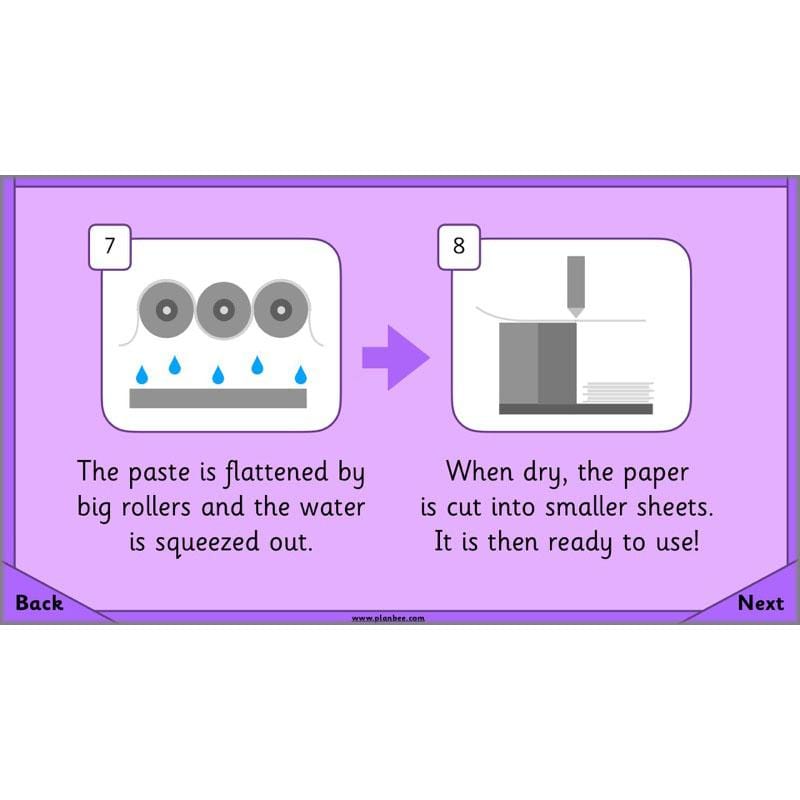 7

The paste is flattened by big rollers and the water is squeezed out.

8

When dry, the paper is cut into smaller sheets. It is then ready to use!

Back

www.planbee.com

Next