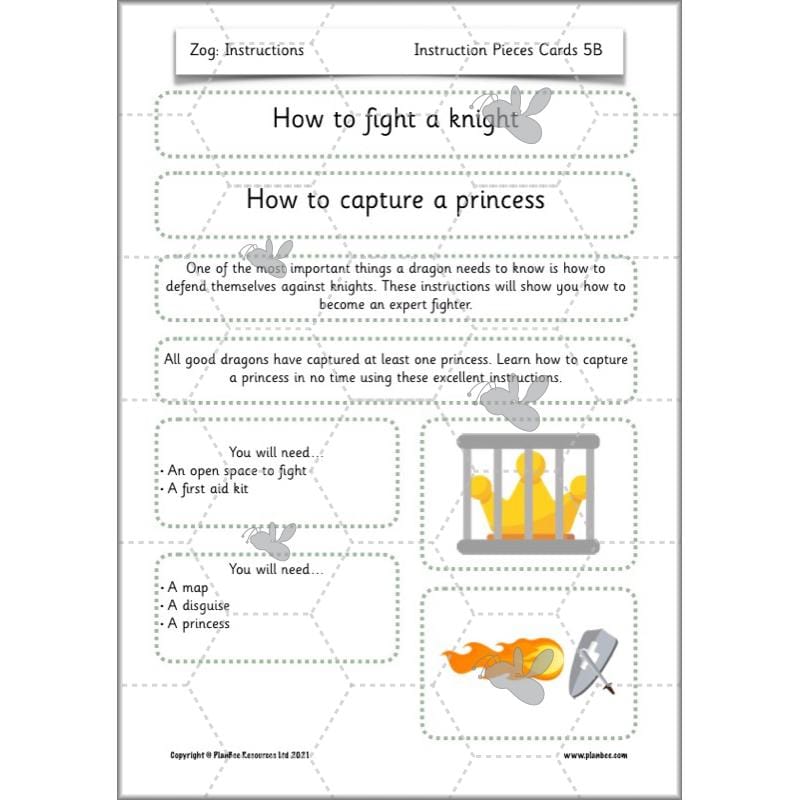 Zog: Instructions

Instruction Pieces Cards 5B

How to fight a knight

How to capture a princess

One of the most important things a dragon needs to know is how to defend themselves against knights. These instructions will show you how to become an expert fighter.

All good dragons have captured at least one princess. Learn how to capture a princess in no time using these excellent instructions.

You will need...
• An open space to fight
• A first aid kit

You will need...
• A map
• A disguise
• A princess

Copyright © PlanBee Resources Ltd 2021

www.planbee.com