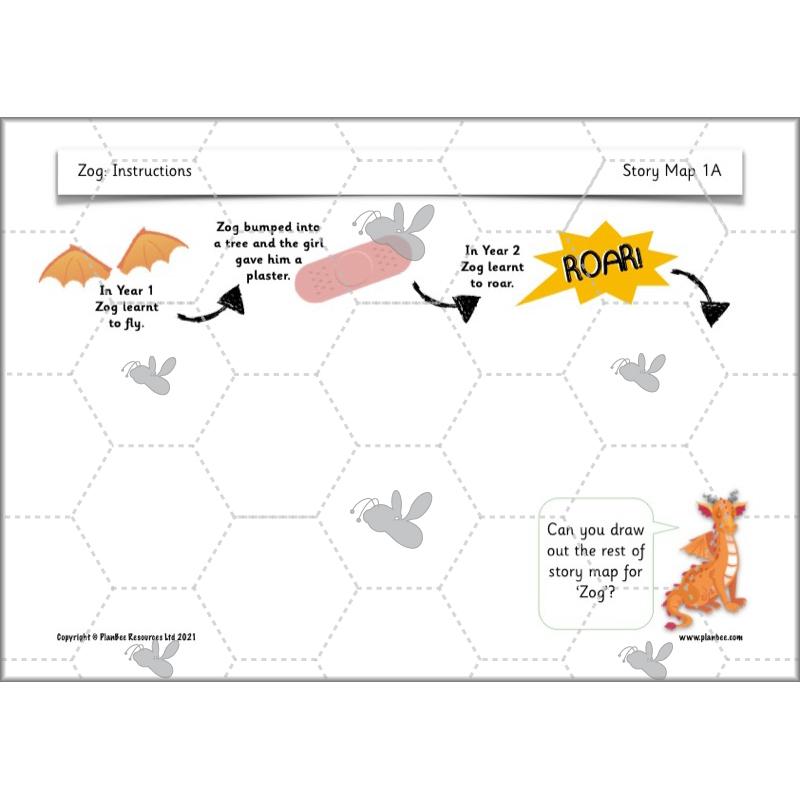 Zog: Instructions

Story Map 1A

In Year 1 Zog learnt to fly.

Zog bumped into a tree and the girl gave him a plaster.

In Year 2 Zog learnt to roar.

ROAR!

Can you draw out the rest of story map for 'Zog'?

Copyright © PlanBee Resources Ltd 2021

www.planbee.com